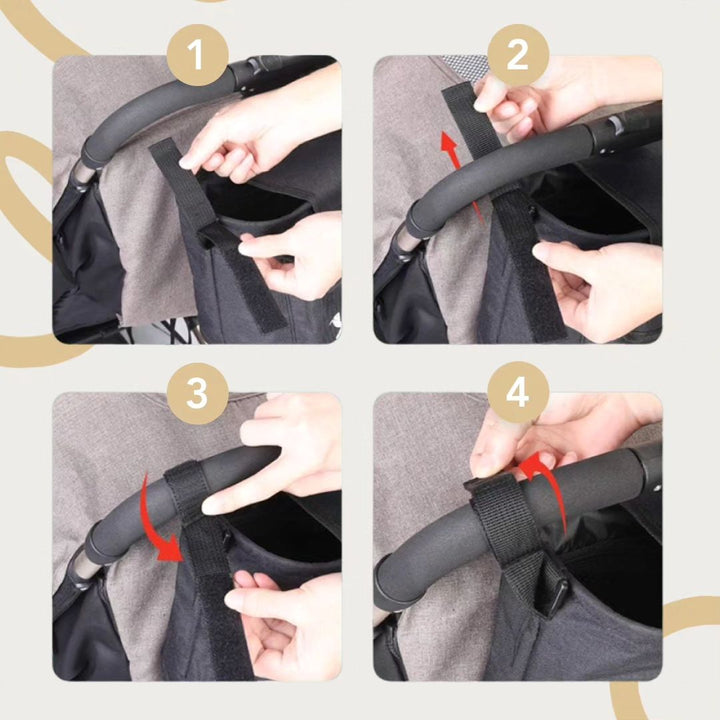 1

2

3

4