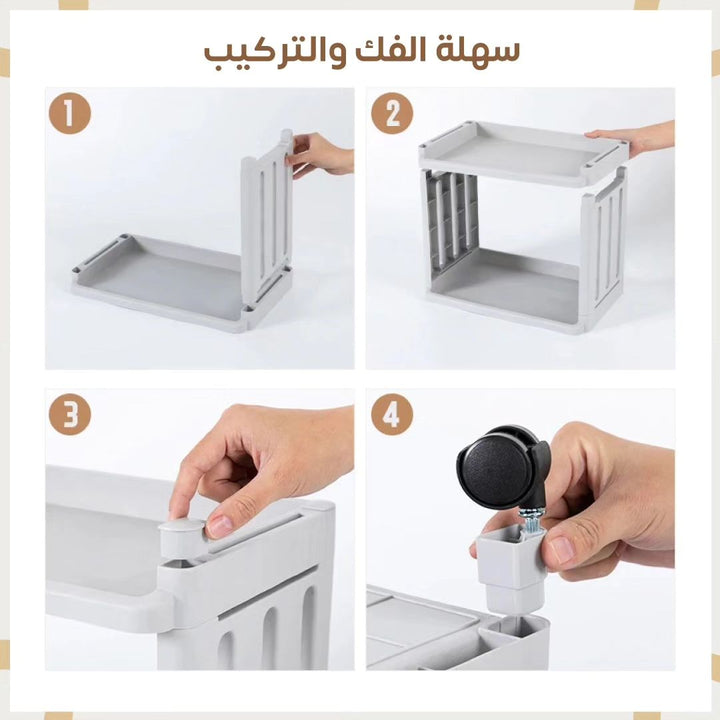 سهلة الفك والتركيب

1

2

3

4